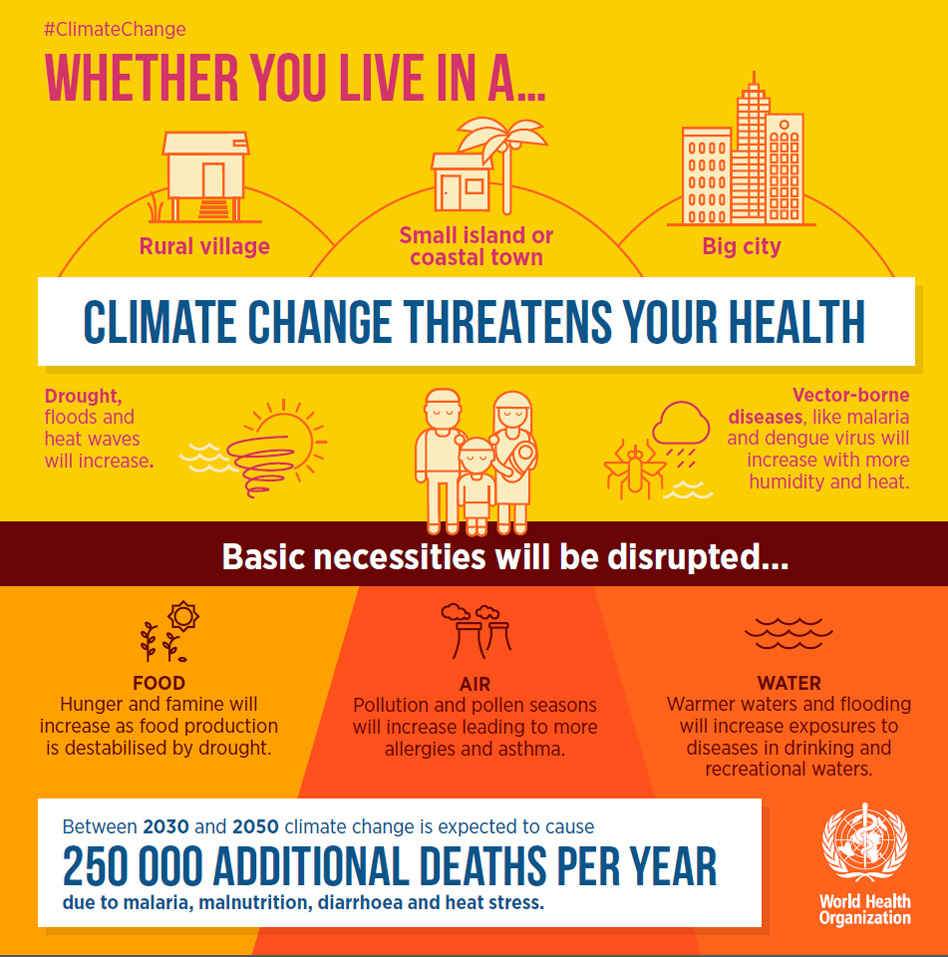 #ClimateChange

WHETHER YOU LIVE IN A...

Rural village

Small island or coastal town

Big city

CLIMATE CHANGE THREATENS YOUR HEALTH

Drought, floods and heat waves will increase.

Vector-borne diseases, like malaria and dengue virus will increase with more humidity and heat.

Basic necessities will be disrupted...

FOOD
Hunger and famine will increase as food production is destabilised by drought.

AIR
Pollution and pollen seasons will increase leading to more allergies and asthma.

WATER
Warmer waters and flooding will increase exposures to diseases in drinking and recreational waters.

Between 2030 and 2050 climate change is expected to cause
250 000 ADDITIONAL DEATHS PER YEAR
due to malaria, malnutrition, diarrhoea and heat stress.

World Health Organization