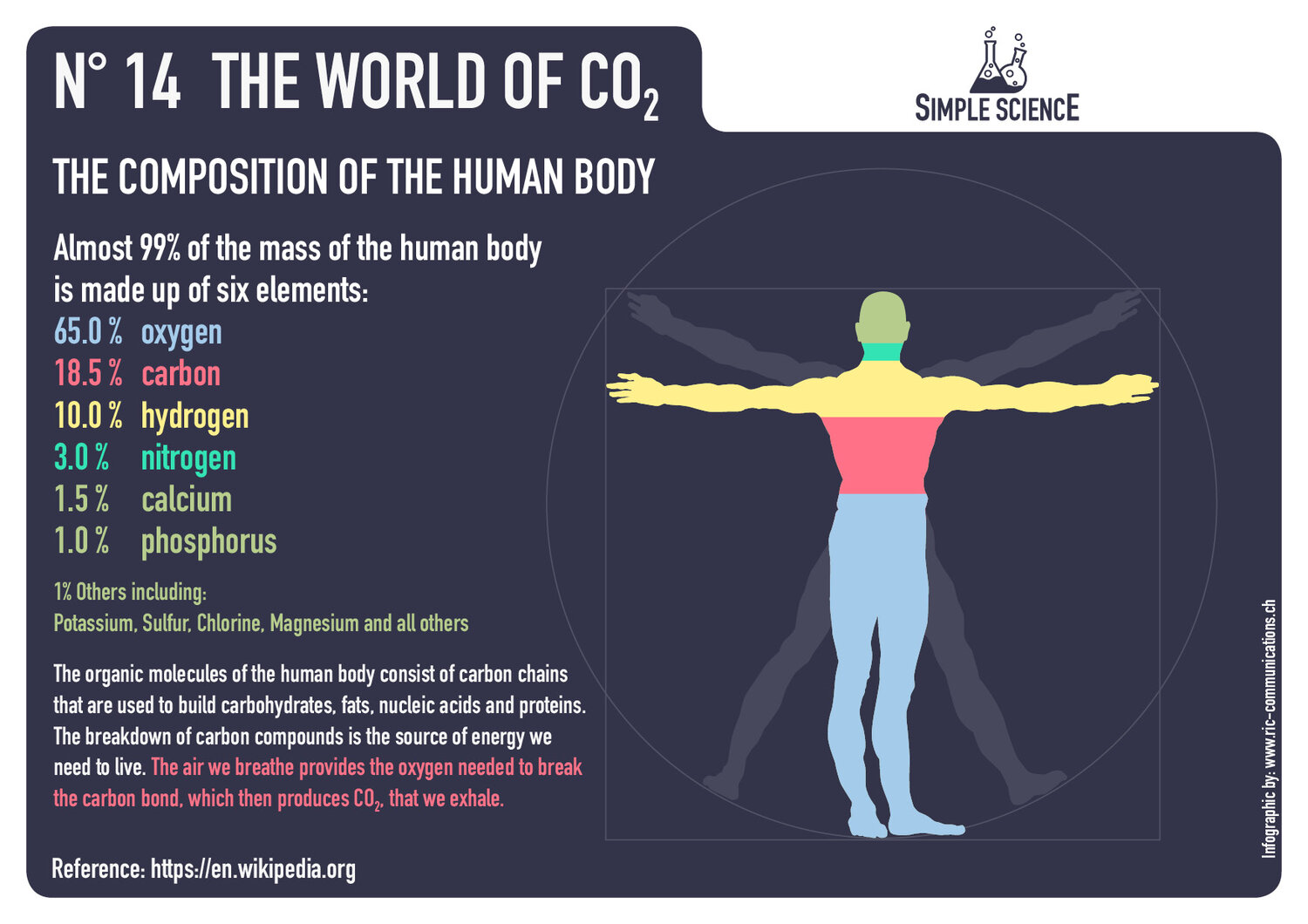 N° 14 THE WORLD OF $CO_2$

SIMPLE SCIENCE

THE COMPOSITION OF THE HUMAN BODY

Almost 99% of the mass of the human body is made up of six elements:
65.0 % oxygen
18.5 % carbon
10.0 % hydrogen
3.0 % nitrogen
1.5 % calcium
1.0 % phosphorus

1% Others including:
Potassium, Sulfur, Chlorine, Magnesium and all others

The organic molecules of the human body consist of carbon chains that are used to build carbohydrates, fats, nucleic acids and proteins. The breakdown of carbon compounds is the source of energy we need to live. The air we breathe provides the oxygen needed to break the carbon bond, which then produces $CO_2$, that we exhale.

Reference: https://en.wikipedia.org

Infographic by: www.ric-communications.ch