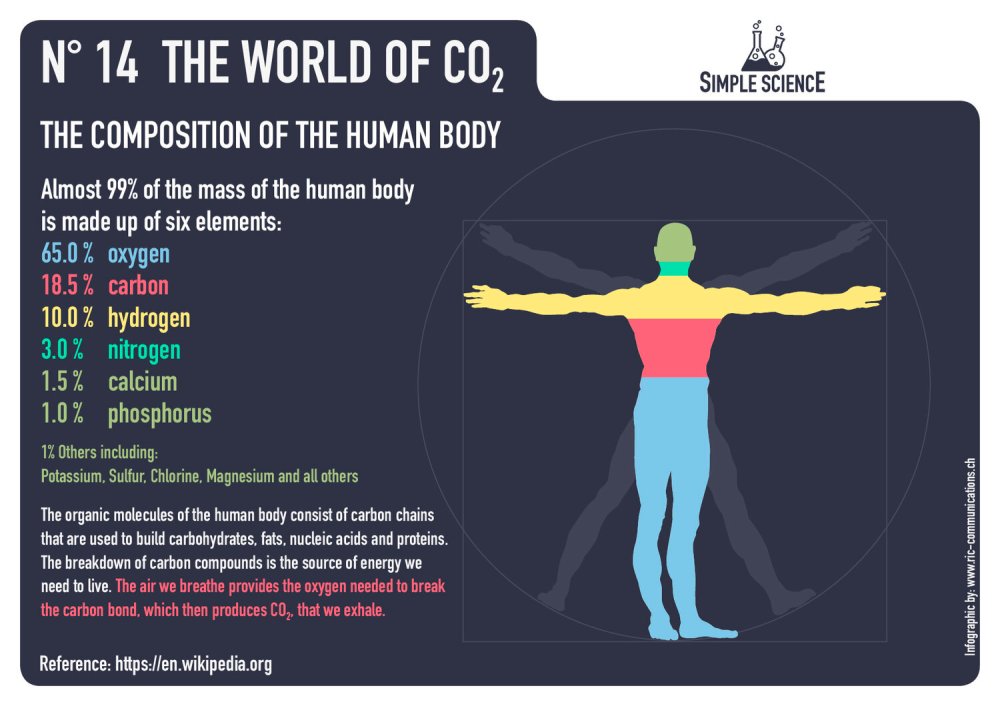 N° 14 THE WORLD OF $CO_2$

SIMPLE SCIENCE

THE COMPOSITION OF THE HUMAN BODY

Almost 99% of the mass of the human body is made up of six elements:
65.0 % oxygen
18.5 % carbon
10.0 % hydrogen
3.0 % nitrogen
1.5 % calcium
1.0 % phosphorus

1% Others including:
Potassium, Sulfur, Chlorine, Magnesium and all others

The organic molecules of the human body consist of carbon chains that are used to build carbohydrates, fats, nucleic acids and proteins. The breakdown of carbon compounds is the source of energy we need to live. The air we breathe provides the oxygen needed to break the carbon bond, which then produces $CO_2$, that we exhale.

Reference: https://en.wikipedia.org

Infographic by: www.ric-communications.ch