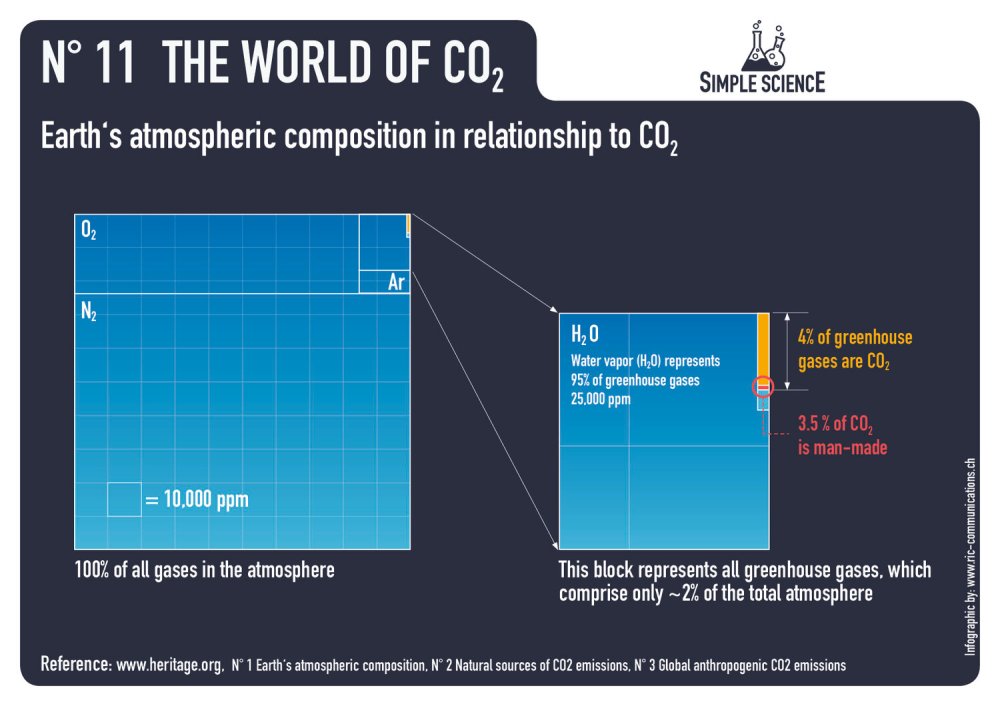 N° 11 THE WORLD OF $CO_2$

SIMPLE SCIENCE

Earth's atmospheric composition in relationship to $CO_2$

$O_2$

Ar

$N_2$

= 10,000 ppm

100% of all gases in the atmosphere

$H_2O$

Water vapor ($H_2O$) represents 95% of greenhouse gases 25,000 ppm

4% of greenhouse gases are $CO_2$

3.5 % of $CO_2$ is man-made

This block represents all greenhouse gases, which comprise only ~2% of the total atmosphere

Infographic by: www.ric-communications.ch

Reference: www.heritage.org, N° 1 Earth's atmospheric composition, N° 2 Natural sources of CO2 emissions, N° 3 Global anthropogenic CO2 emissions