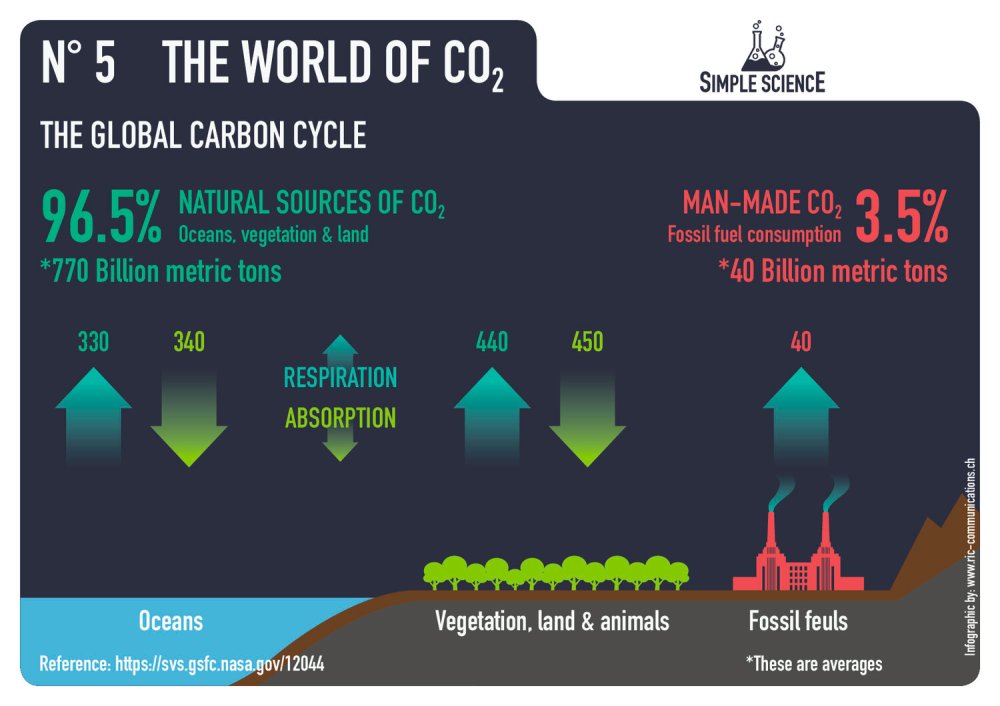 N° 5 THE WORLD OF $CO_2$

SIMPLE SCIENCE

THE GLOBAL CARBON CYCLE

96.5% NATURAL SOURCES OF $CO_2$
Oceans, vegetation & land
*770 Billion metric tons

MAN-MADE $CO_2$ 3.5%
Fossil fuel consumption
*40 Billion metric tons

330 340

RESPIRATION
ABSORPTION

440 450

40

Oceans

Vegetation, land & animals

Fossil feuls

Reference: https://svs.gsfc.nasa.gov/12044

*These are averages

Infographic by: www.ric-communications.ch