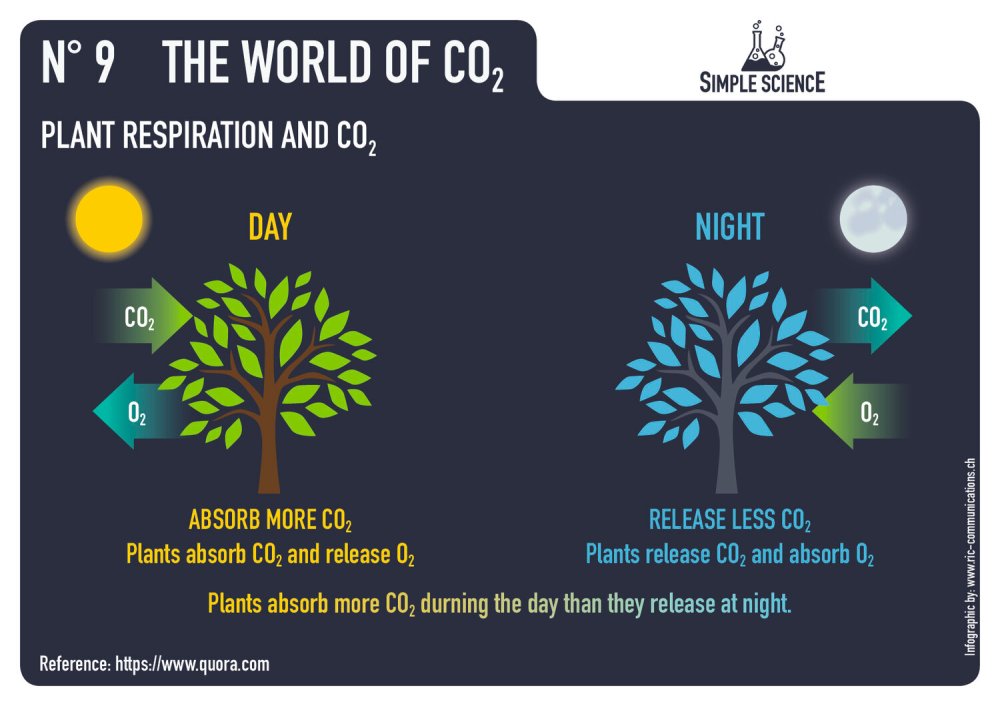 N° 9 THE WORLD OF $CO_2$

SIMPLE SCIENCE

PLANT RESPIRATION AND $CO_2$

DAY

$CO_2$

$O_2$

ABSORB MORE $CO_2$
Plants absorb $CO_2$ and release $O_2$

NIGHT

$CO_2$

$O_2$

RELEASE LESS $CO_2$
Plants release $CO_2$ and absorb $O_2$

Plants absorb more $CO_2$ durning the day than they release at night.

Reference: https://www.quora.com

Infographic by: www.ric-communications.ch