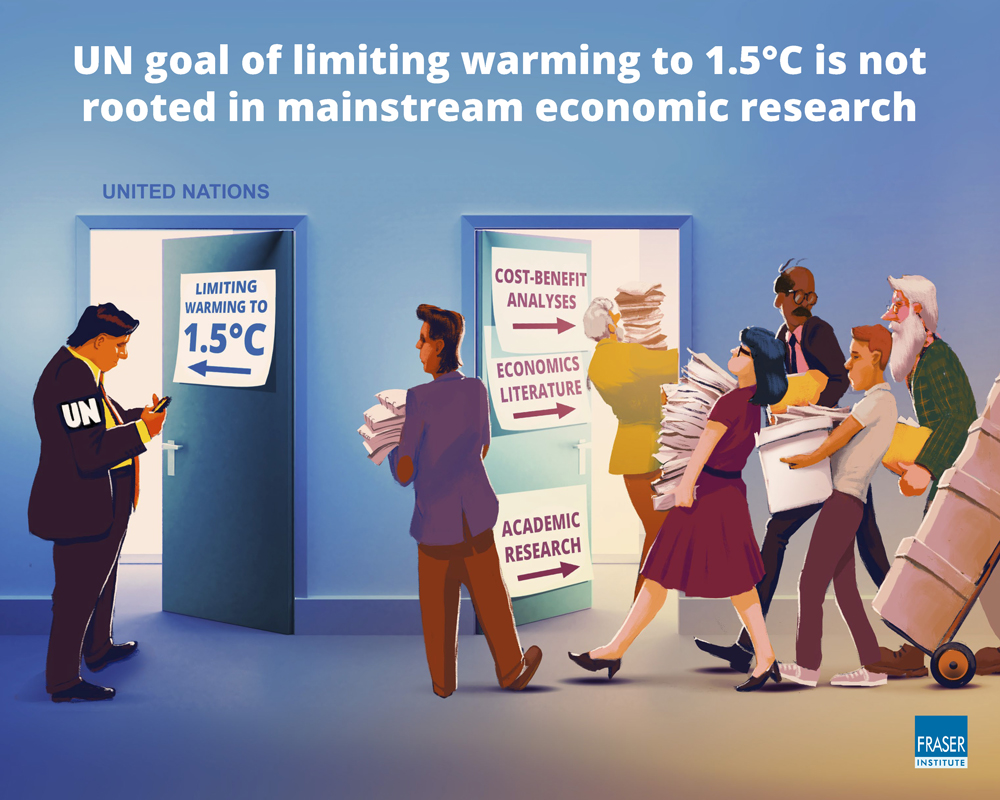 UN goal of limiting warming to 1.5°C is not rooted in mainstream economic research

UNITED NATIONS

LIMITING WARMING TO 1.5°C

UN

COST-BENEFIT ANALYSES

ECONOMICS LITERATURE

ACADEMIC RESEARCH

FRASER INSTITUTE