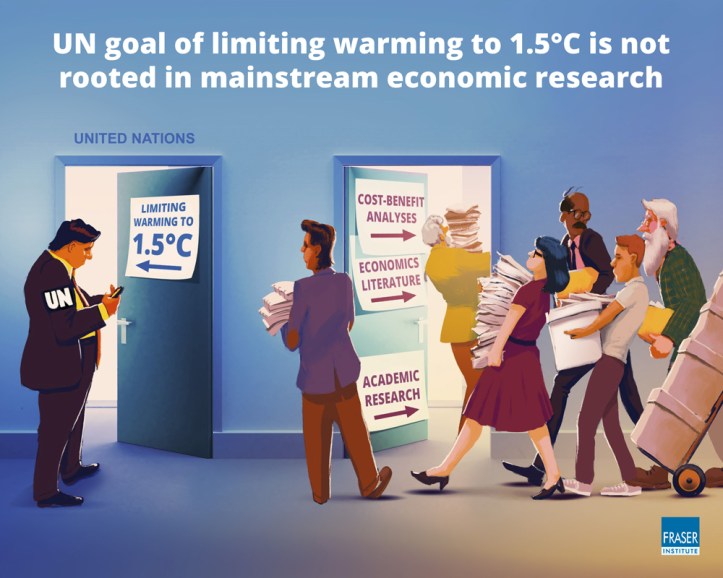 UN goal of limiting warming to 1.5°C is not rooted in mainstream economic research

UNITED NATIONS

LIMITING WARMING TO 1.5°C

UN

COST-BENEFIT ANALYSES

ECONOMICS LITERATURE

ACADEMIC RESEARCH

FRASER INSTITUTE