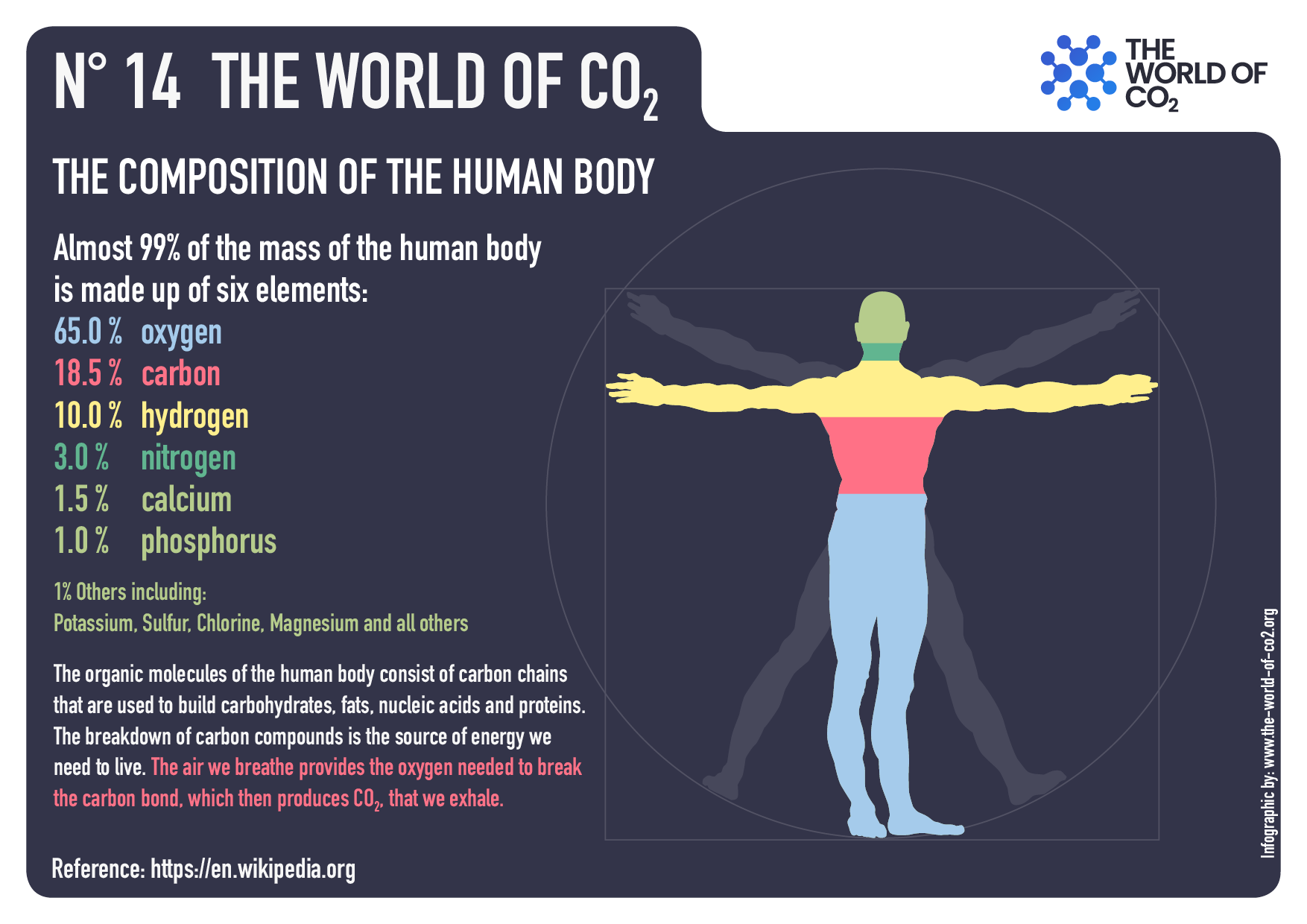 N° 14 THE WORLD OF $CO_2$

THE WORLD OF $CO_2$

THE COMPOSITION OF THE HUMAN BODY

Almost 99% of the mass of the human body is made up of six elements:

65.0 % oxygen
18.5 % carbon
10.0 % hydrogen
3.0 % nitrogen
1.5 % calcium
1.0 % phosphorus

1% Others including:
Potassium, Sulfur, Chlorine, Magnesium and all others

The organic molecules of the human body consist of carbon chains that are used to build carbohydrates, fats, nucleic acids and proteins. The breakdown of carbon compounds is the source of energy we need to live. The air we breathe provides the oxygen needed to break the carbon bond, which then produces $CO_2$, that we exhale.

Reference: https://en.wikipedia.org

Infographic by: www.the-world-of-co2.org